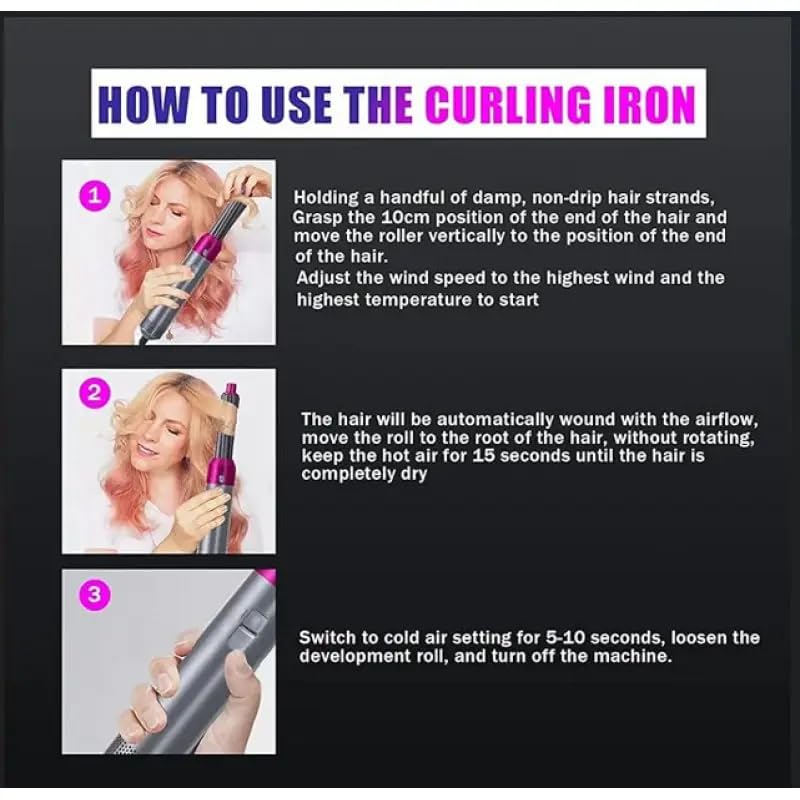 HOW TO USE THE CURLING IRON

1

Holding a handful of damp, non-drip hair strands, Grasp the 10cm position of the end of the hair and move the roller vertically to the position of the end of the hair.
Adjust the wind speed to the highest wind and the highest temperature to start

2

The hair will be automatically wound with the airflow, move the roll to the root of the hair, without rotating, keep the hot air for 15 seconds until the hair is completely dry

3

Switch to cold air setting for 5-10 seconds, loosen the development roll, and turn off the machine.